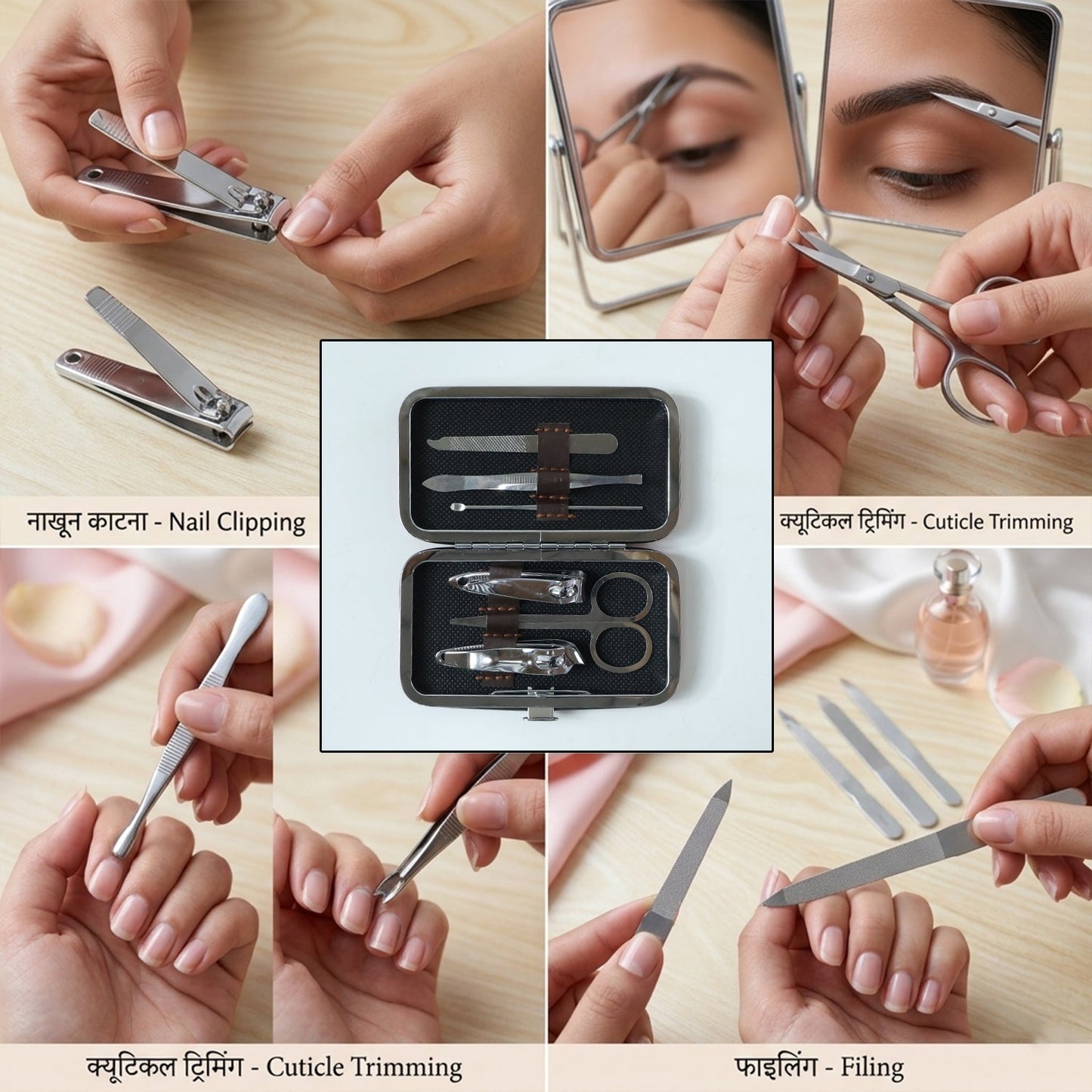 नाखून काटना - Nail Clipping

क्यूटिकल ट्रिमिंग - Cuticle Trimming

क्यूटिकल ट्रिमिंग - Cuticle Trimming

फाइलिंग - Filing