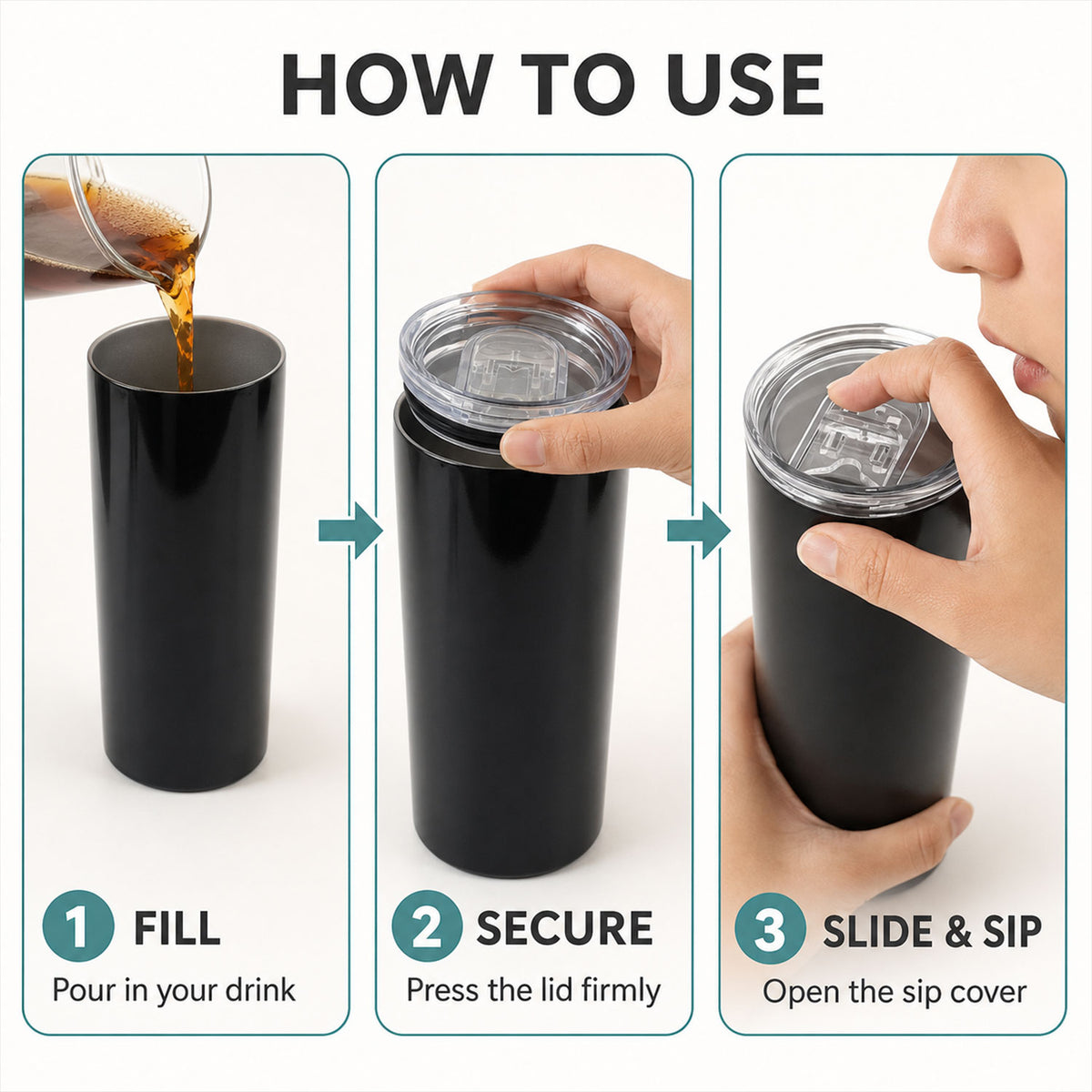 HOW TO USE

1 FILL
Pour in your drink

2 SECURE
Press the lid firmly

3 SLIDE & SIP
Open the sip cover