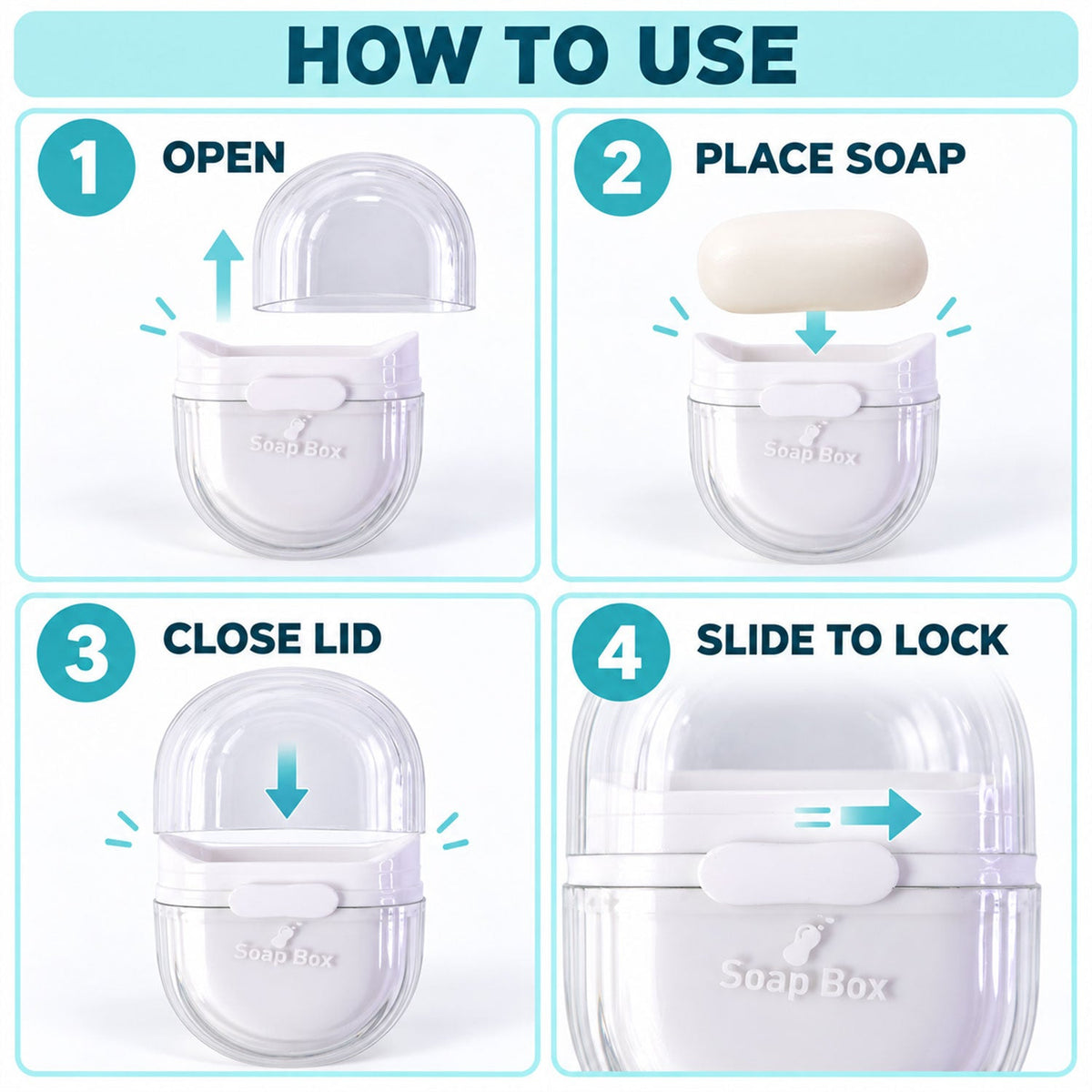 HOW TO USE

1 OPEN

Soap Box

2 PLACE SOAP

Soap Box

3 CLOSE LID

Soap Box

4 SLIDE TO LOCK

Soap Box