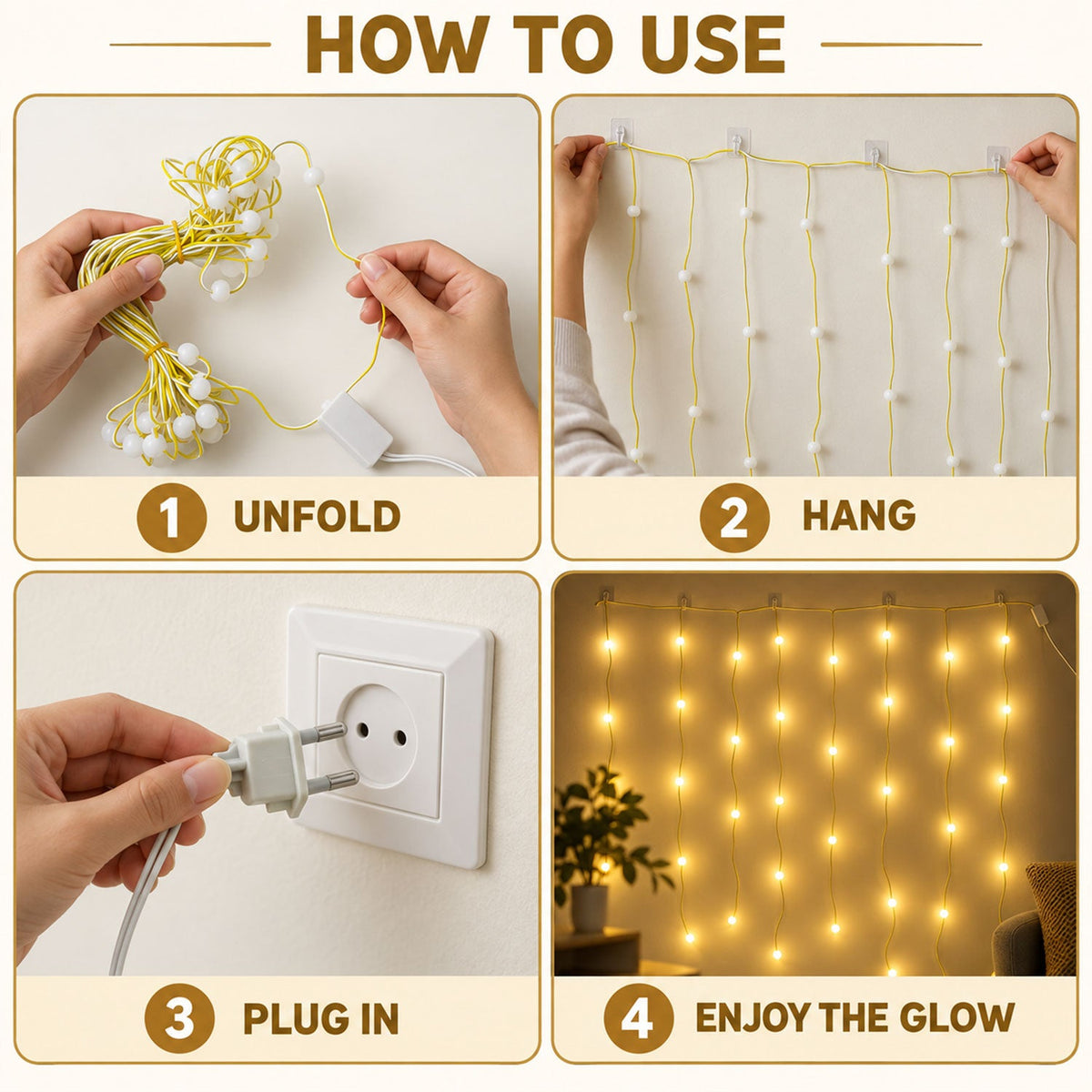 HOW TO USE

1 UNFOLD

2 HANG

3 PLUG IN

4 ENJOY THE GLOW