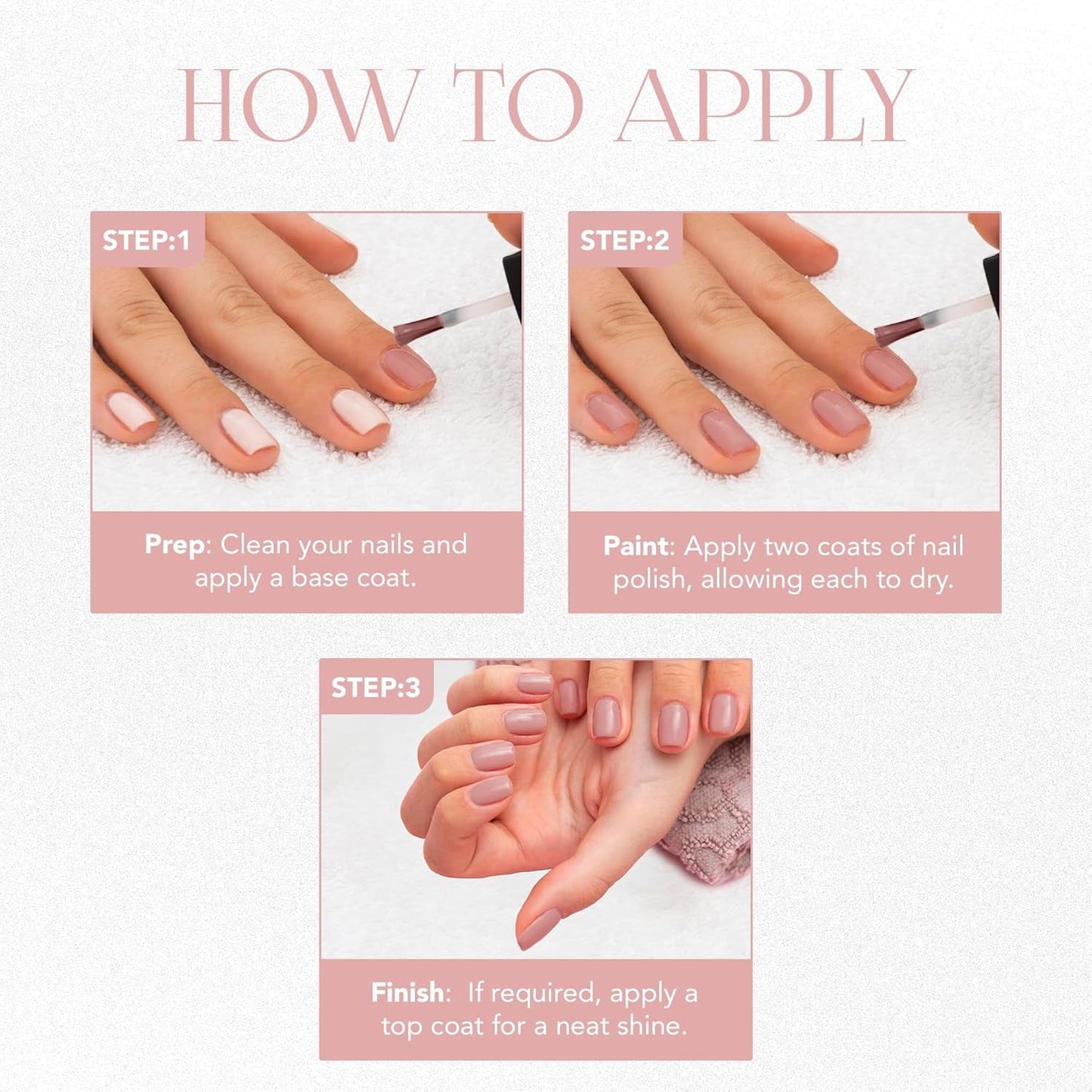 HOW TO APPLY

STEP:1

Prep: Clean your nails and apply a base coat.

STEP:2

Paint: Apply two coats of nail polish, allowing each to dry.

STEP:3

Finish: If required, apply a top coat for a neat shine.