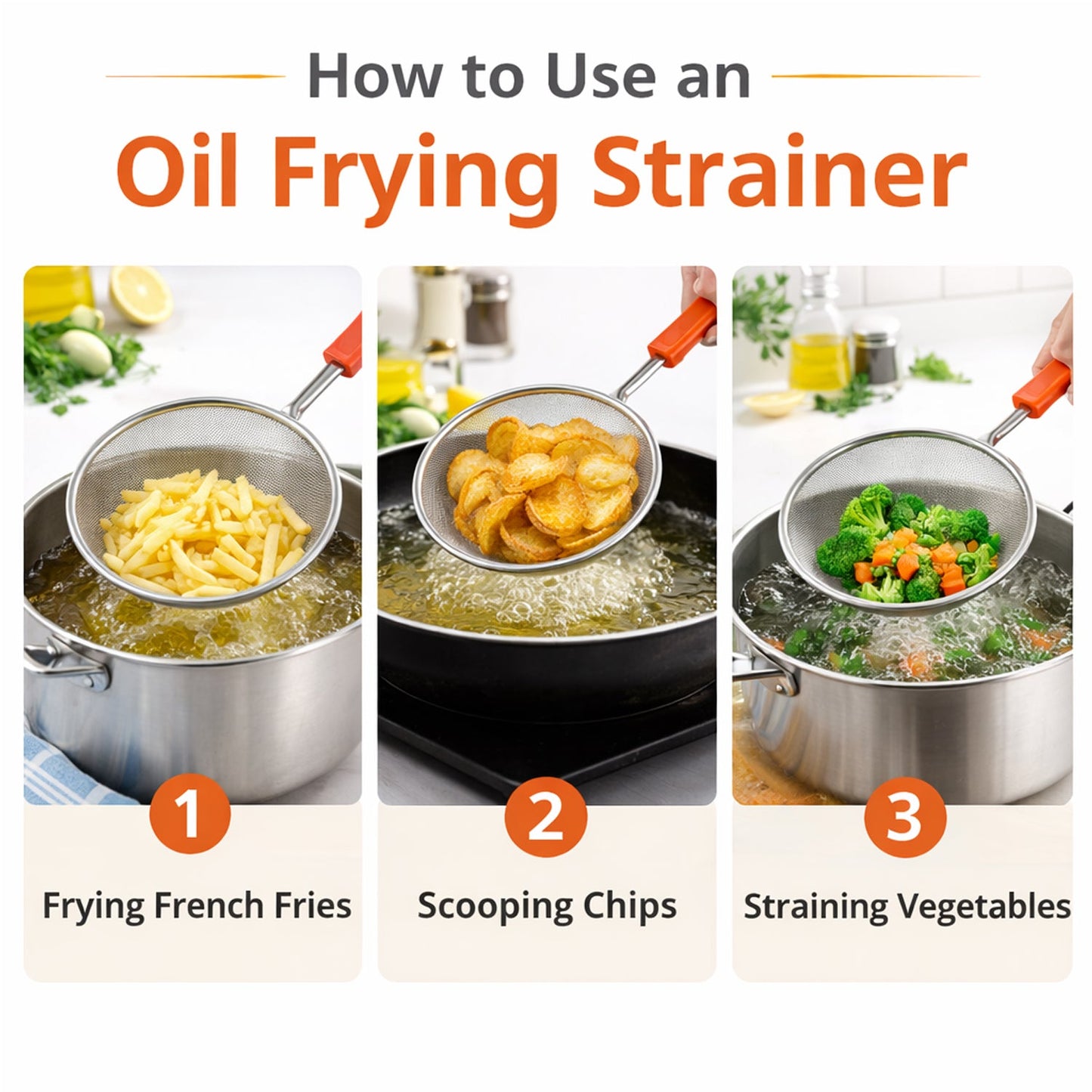 How to Use an
Oil Frying Strainer

1
Frying French Fries

2
Scooping Chips

3
Straining Vegetables