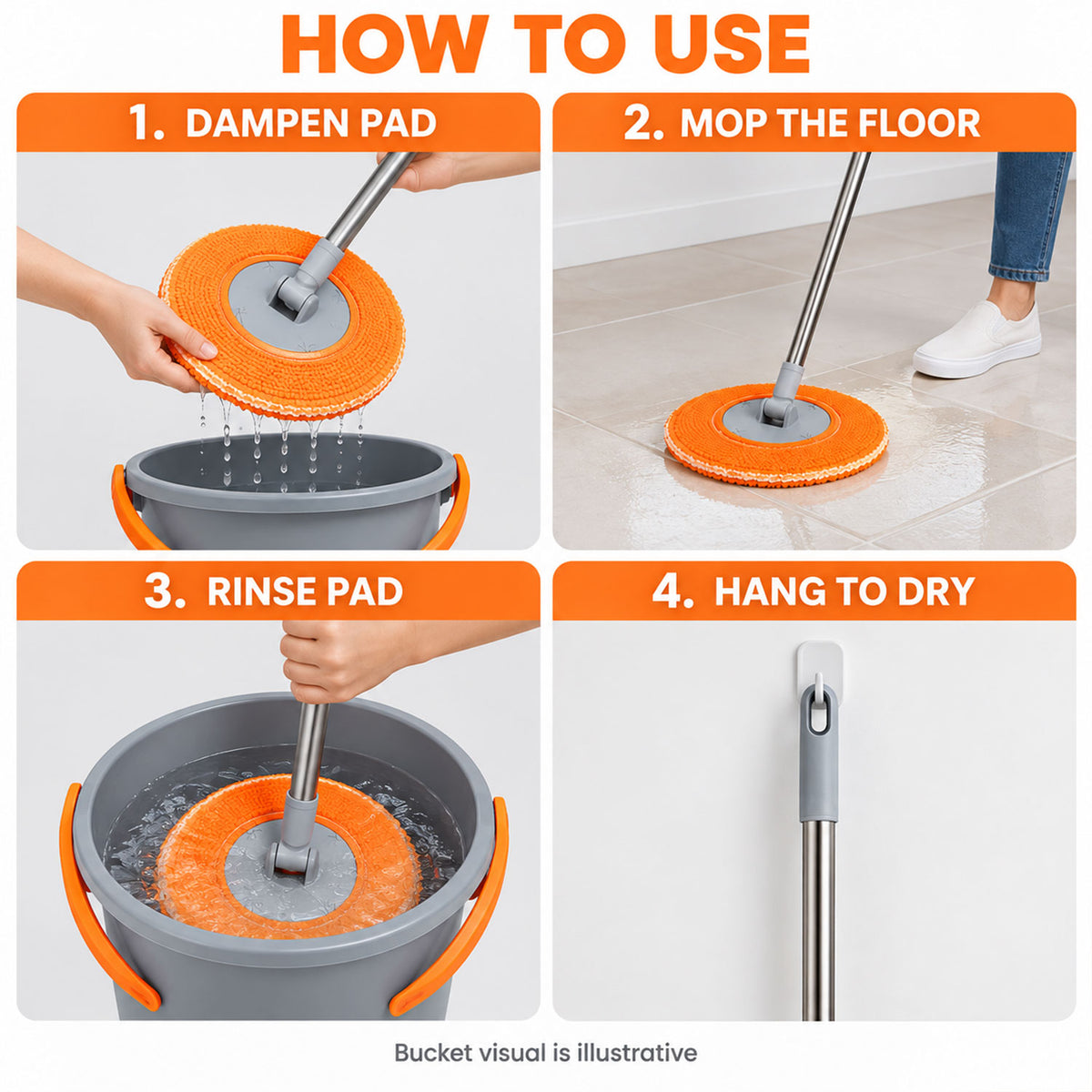 HOW TO USE

1. DAMPEN PAD

2. MOP THE FLOOR

3. RINSE PAD

4. HANG TO DRY

Bucket visual is illustrative