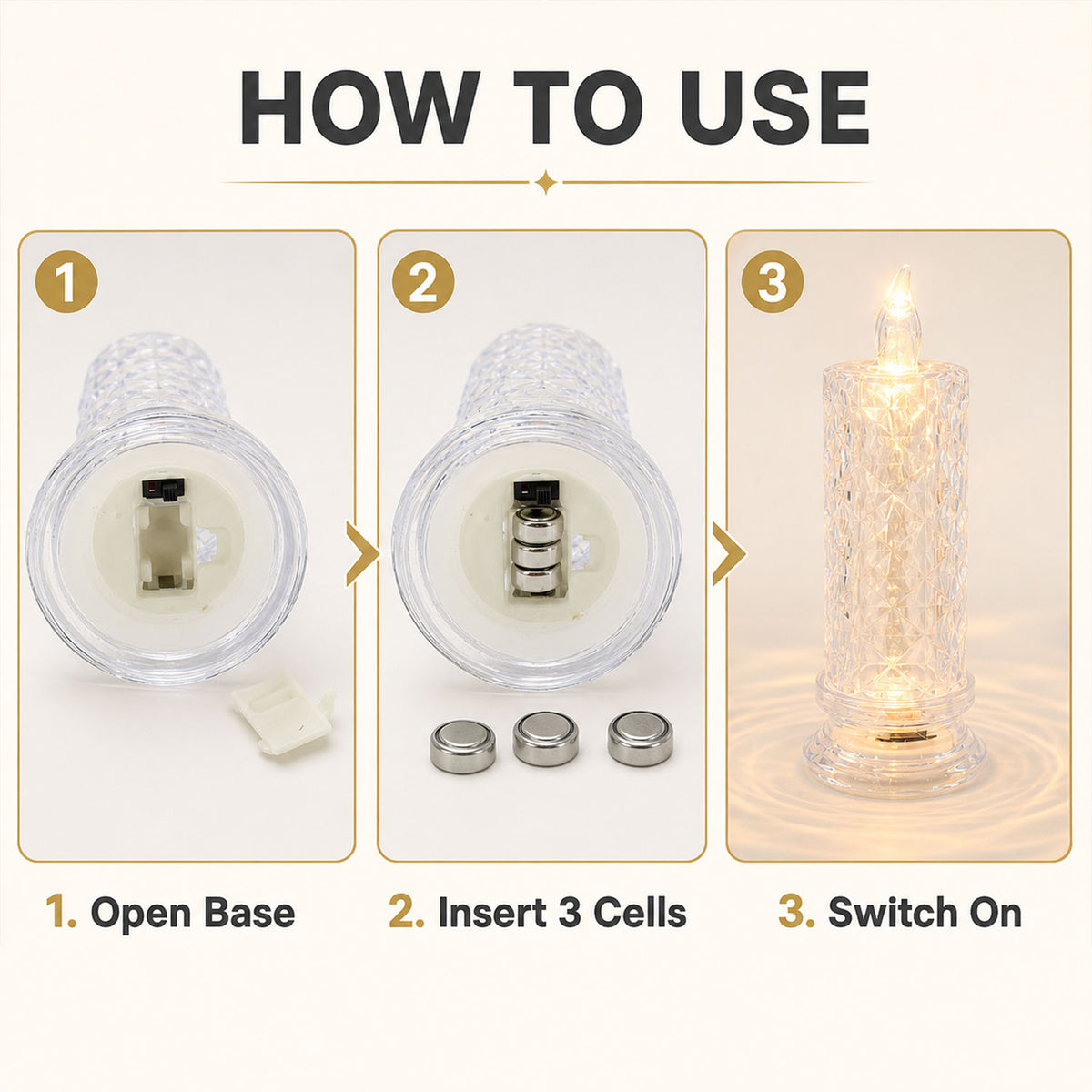 HOW TO USE

1

2

3

1. Open Base

2. Insert 3 Cells

3. Switch On