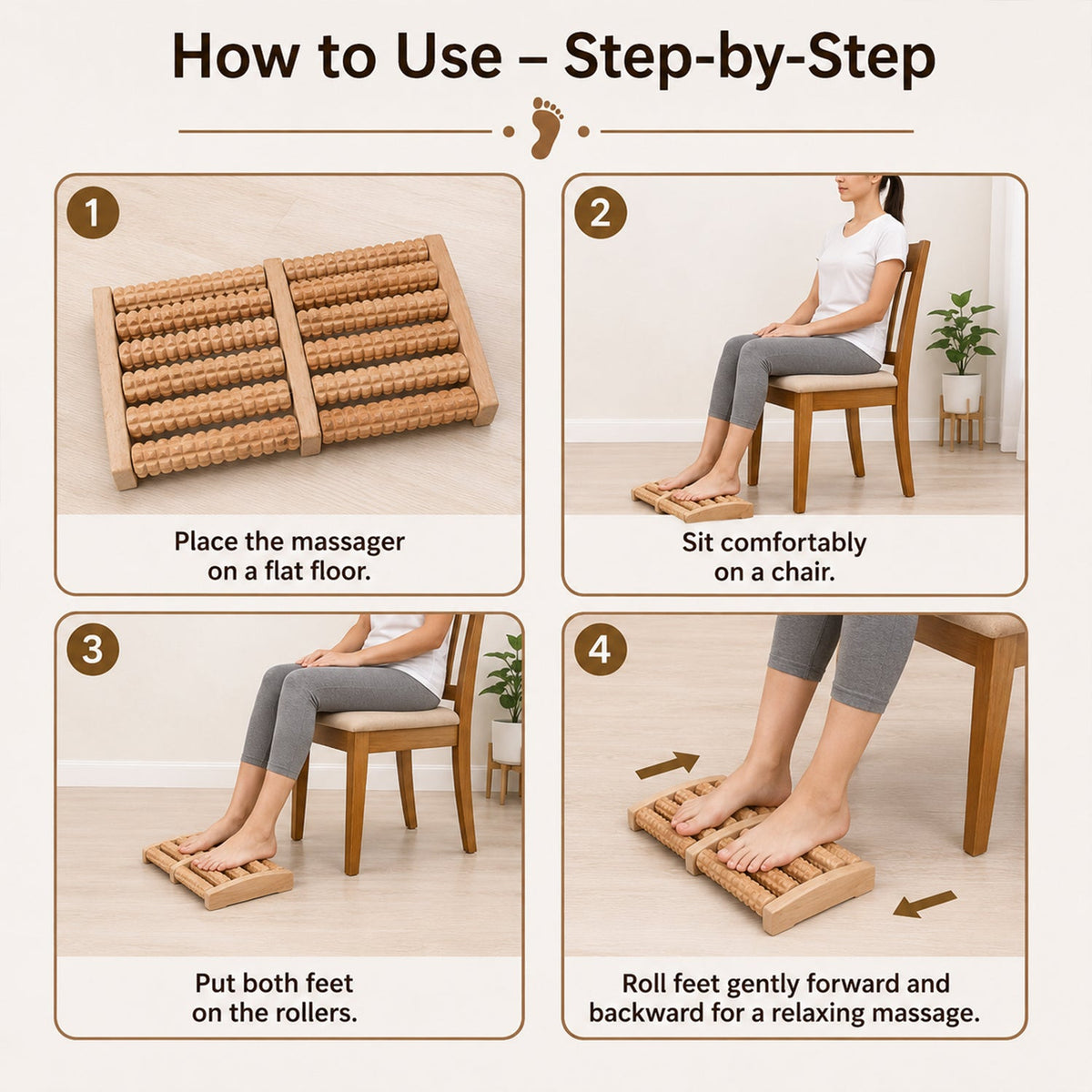 How to Use – Step-by-Step

1

Place the massager on a flat floor.

2

Sit comfortably on a chair.

3

Put both feet on the rollers.

4

Roll feet gently forward and backward for a relaxing massage.