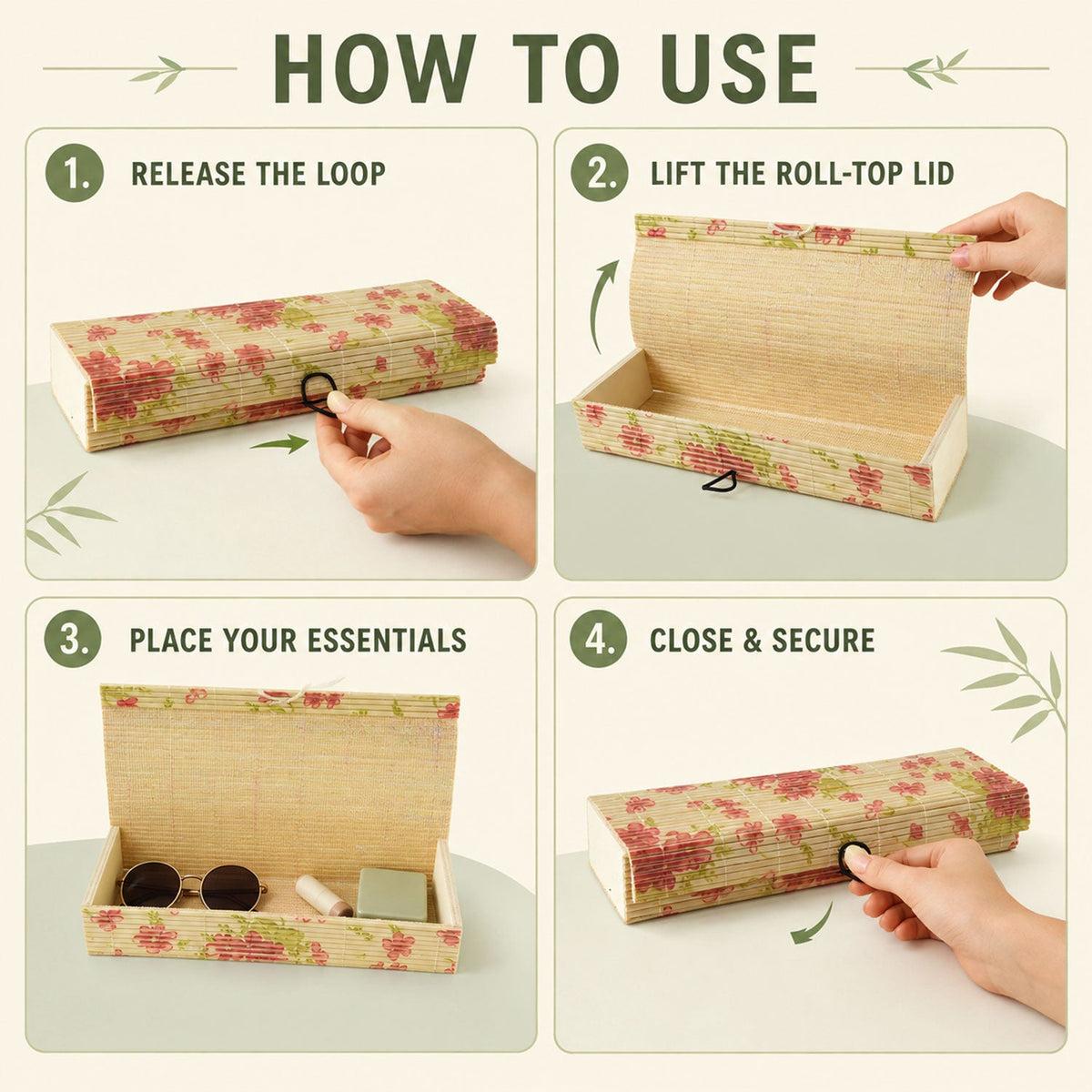 HOW TO USE

1. RELEASE THE LOOP

2. LIFT THE ROLL-TOP LID

3. PLACE YOUR ESSENTIALS

4. CLOSE & SECURE