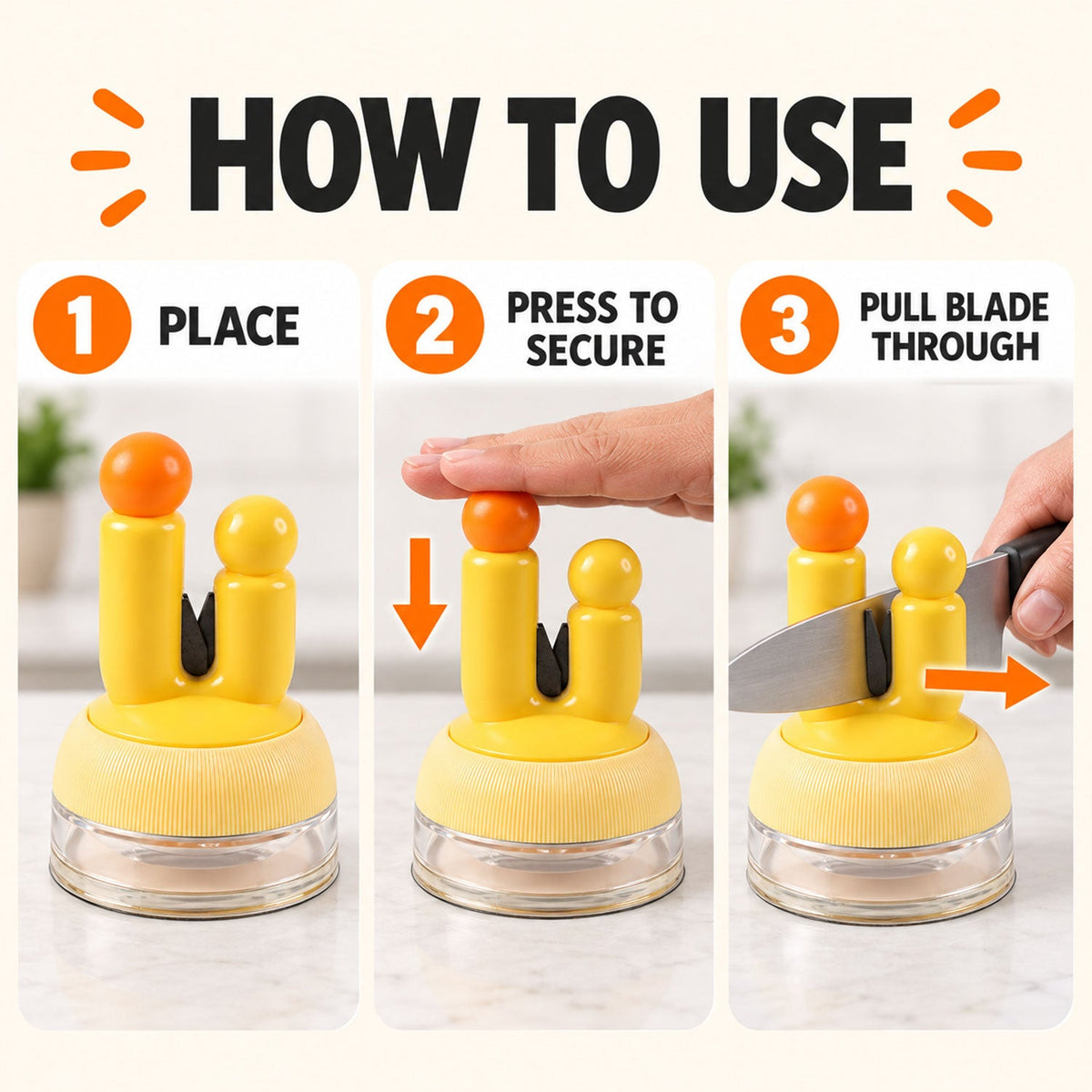 HOW TO USE

1 PLACE

2 PRESS TO SECURE

3 PULL BLADE THROUGH