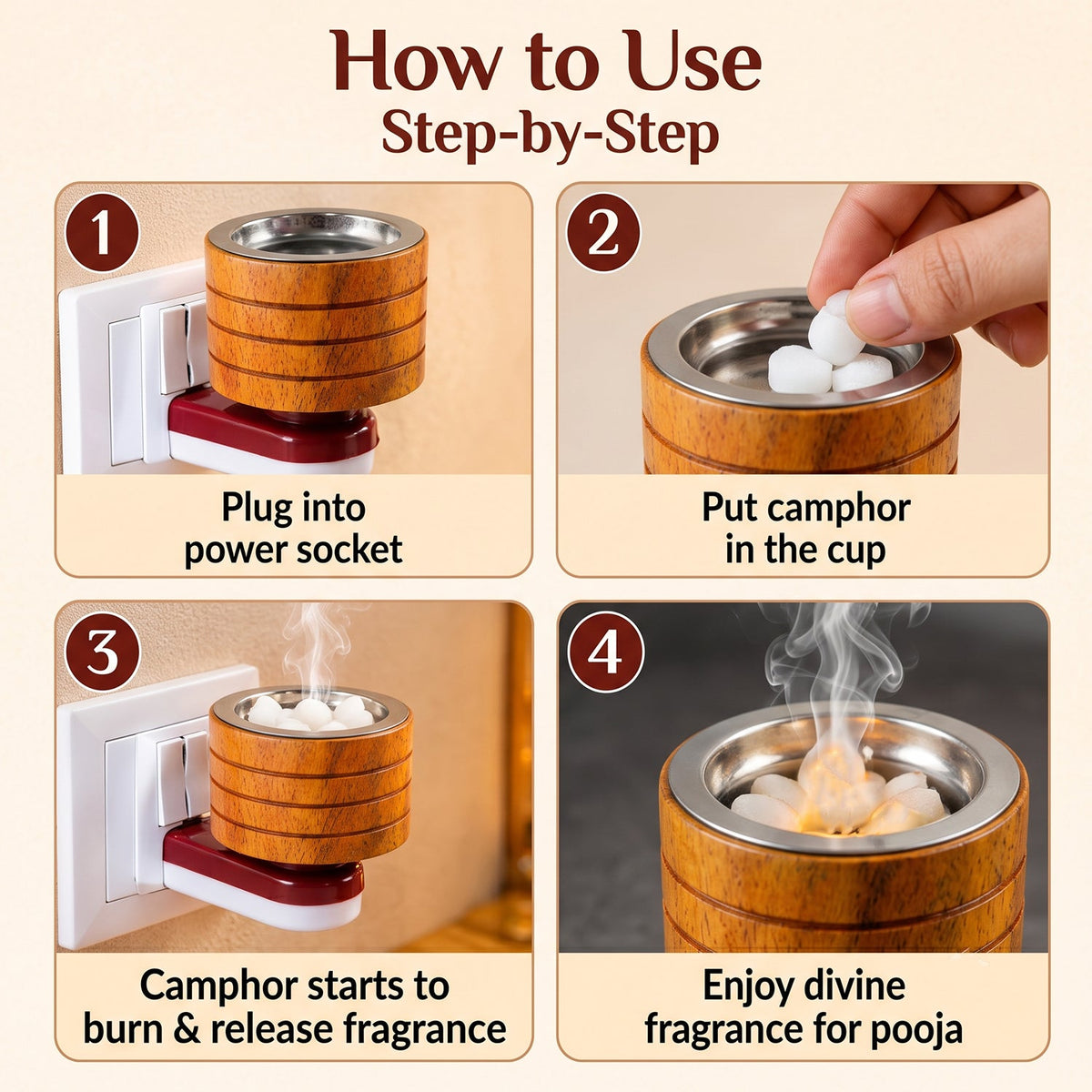 How to Use
Step-by-Step

1

Plug into power socket

2

Put camphor in the cup

3

Camphor starts to burn & release fragrance

4

Enjoy divine fragrance for pooja