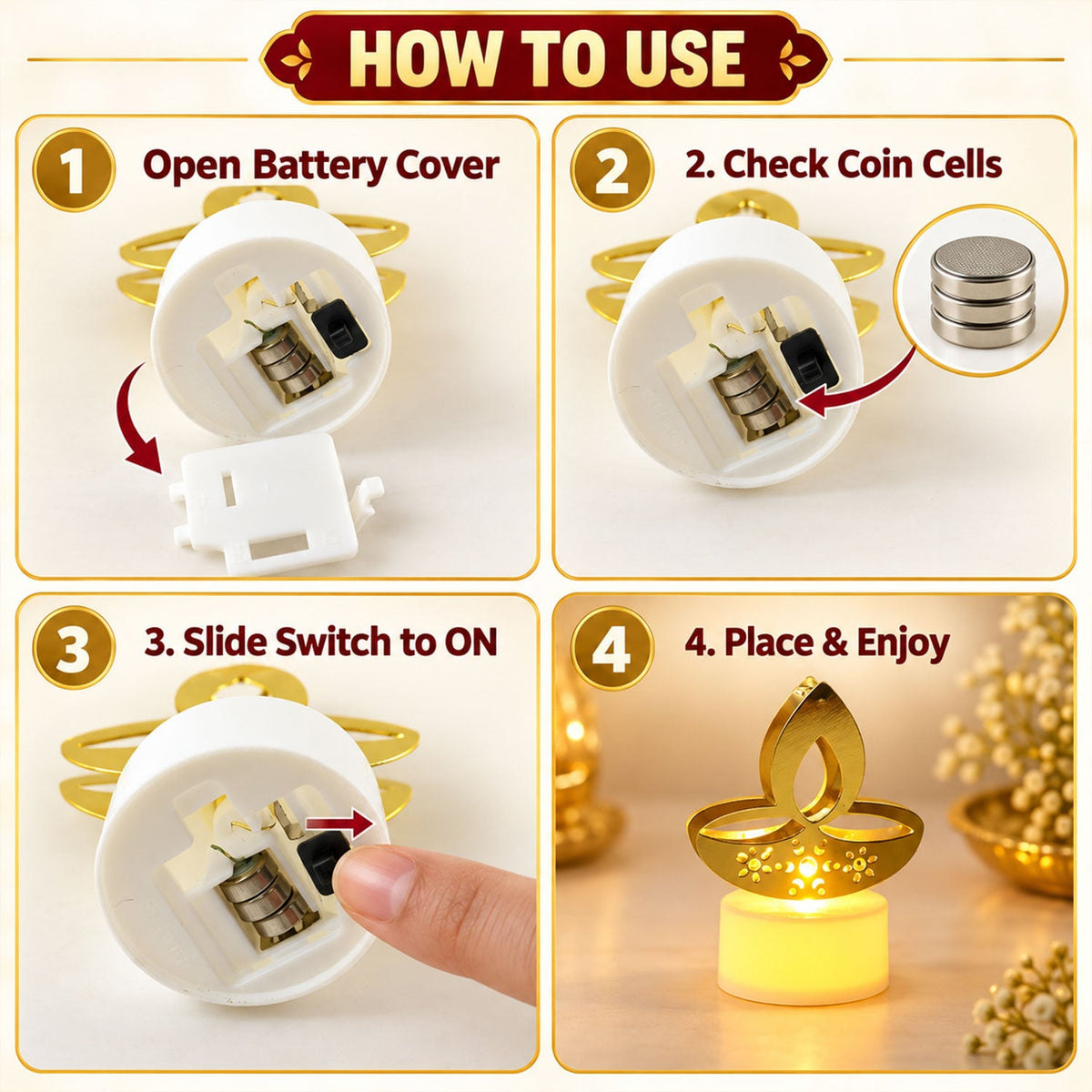 HOW TO USE

1 Open Battery Cover

2 2. Check Coin Cells

3 3. Slide Switch to ON

4 4. Place & Enjoy