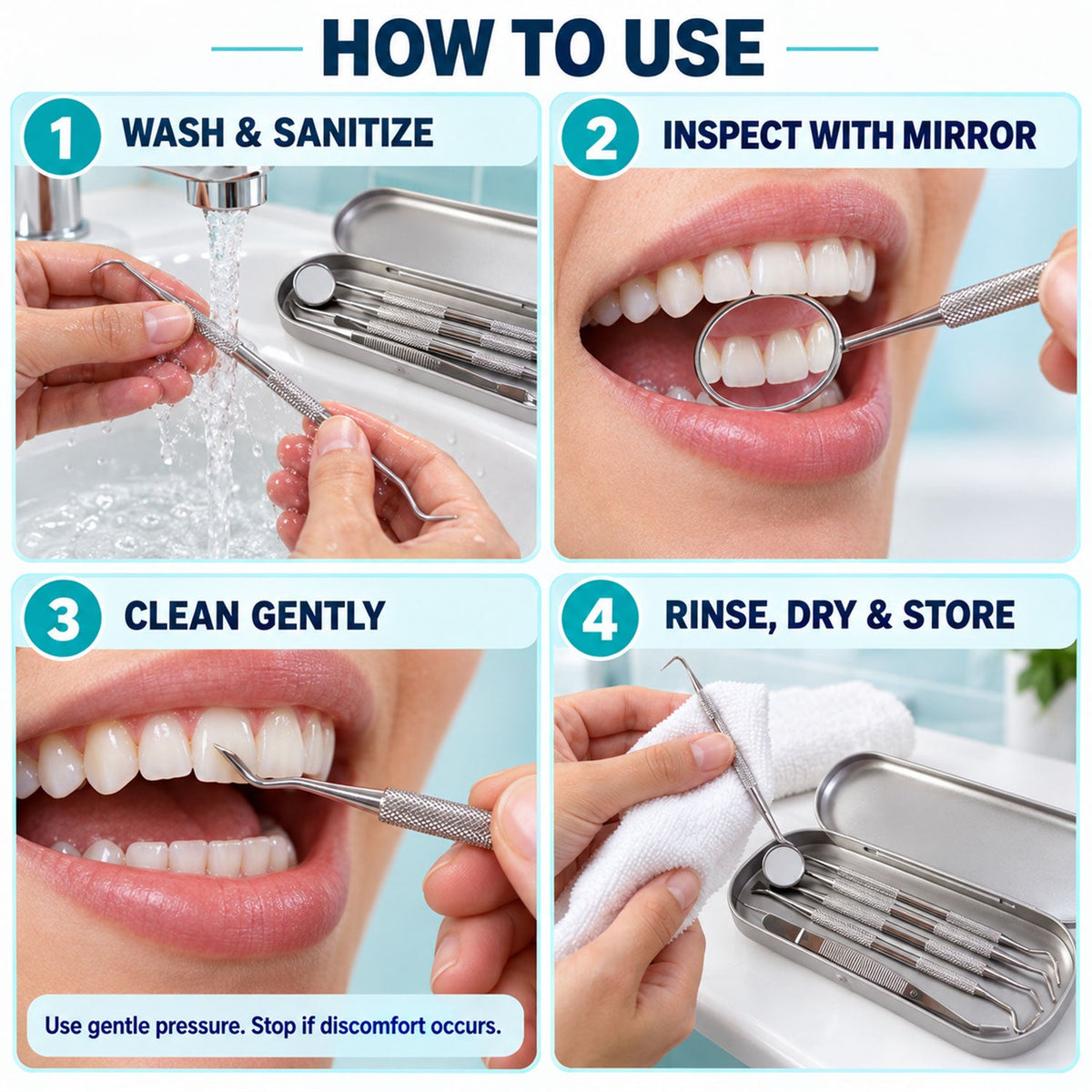 HOW TO USE

1 WASH & SANITIZE

2 INSPECT WITH MIRROR

3 CLEAN GENTLY

Use gentle pressure. Stop if discomfort occurs.

4 RINSE, DRY & STORE